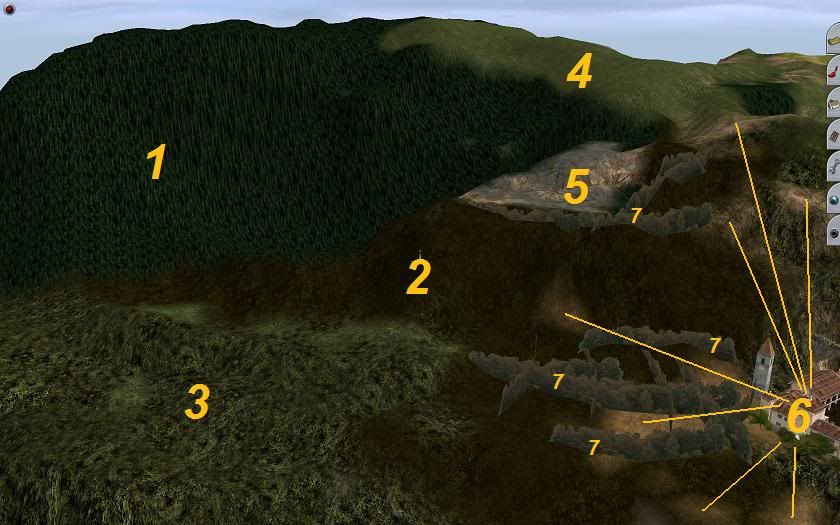 4
1
5
7
2
7
7
3
6
7