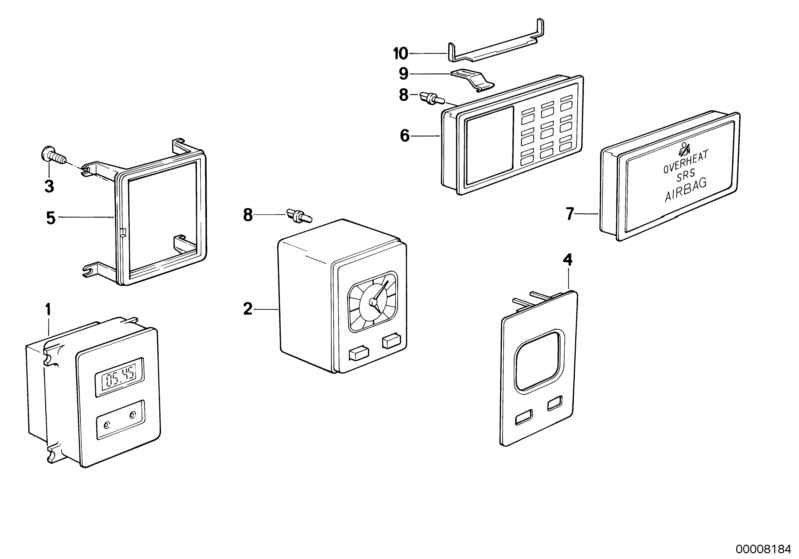 10
9
8
6
OVERHEAT
SRS
AIRBAG
7
3
5
8
2
4
1
05 45
00008184